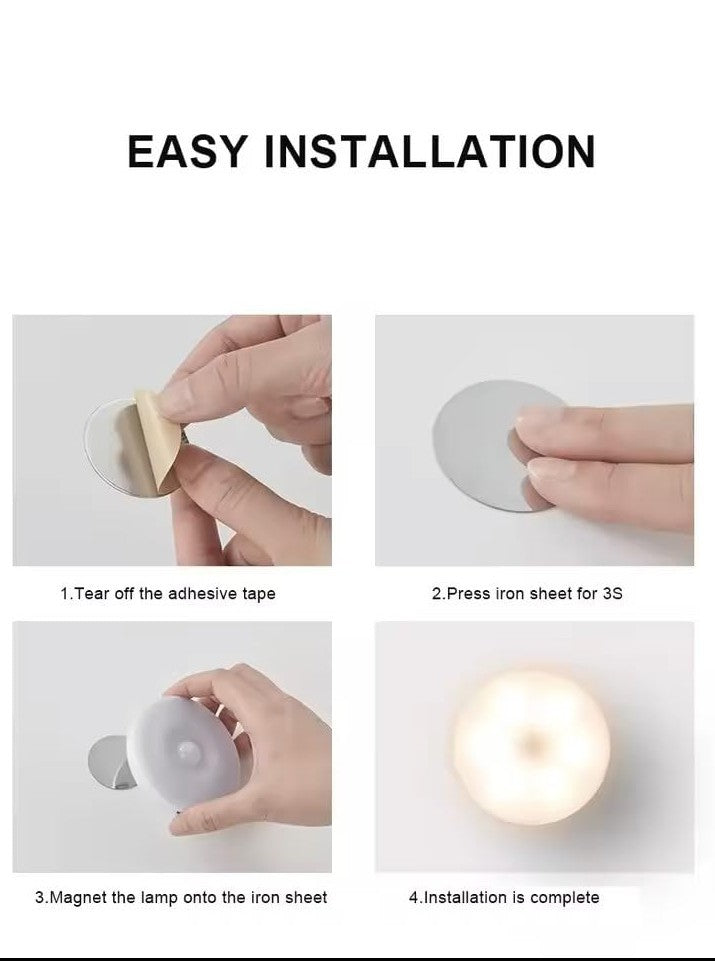 EASY INSTALLATION

1.Tear off the adhesive tape

2.Press iron sheet for 3S

3.Magnet the lamp onto the iron sheet

4.Installation is complete